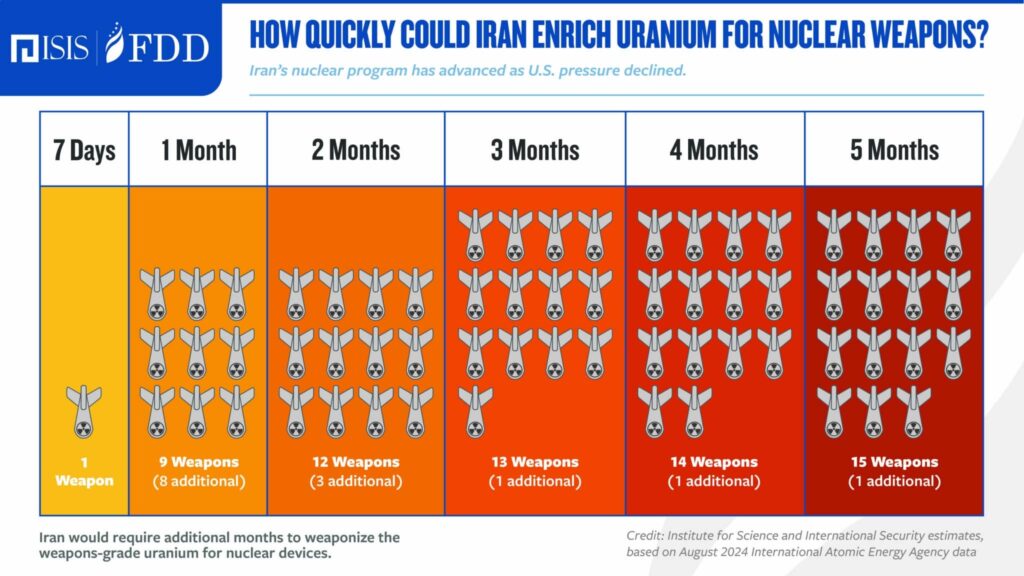 ISIS | FDD

HOW QUICKLY COULD IRAN ENRICH URANIUM FOR NUCLEAR WEAPONS?

Iran's nuclear program has advanced as U.S. pressure declined.

| 7 Days | 1 Month | 2 Months | 3 Months | 4 Months | 5 Months |
|---|---|---|---|---|---|
| 1 Weapon | 9 Weapons (8 additional) | 12 Weapons (3 additional) | 13 Weapons (1 additional) | 14 Weapons (1 additional) | 15 Weapons (1 additional) |

Iran would require additional months to weaponize the weapons-grade uranium for nuclear devices.

Credit: Institute for Science and International Security estimates, based on August 2024 International Atomic Energy Agency data